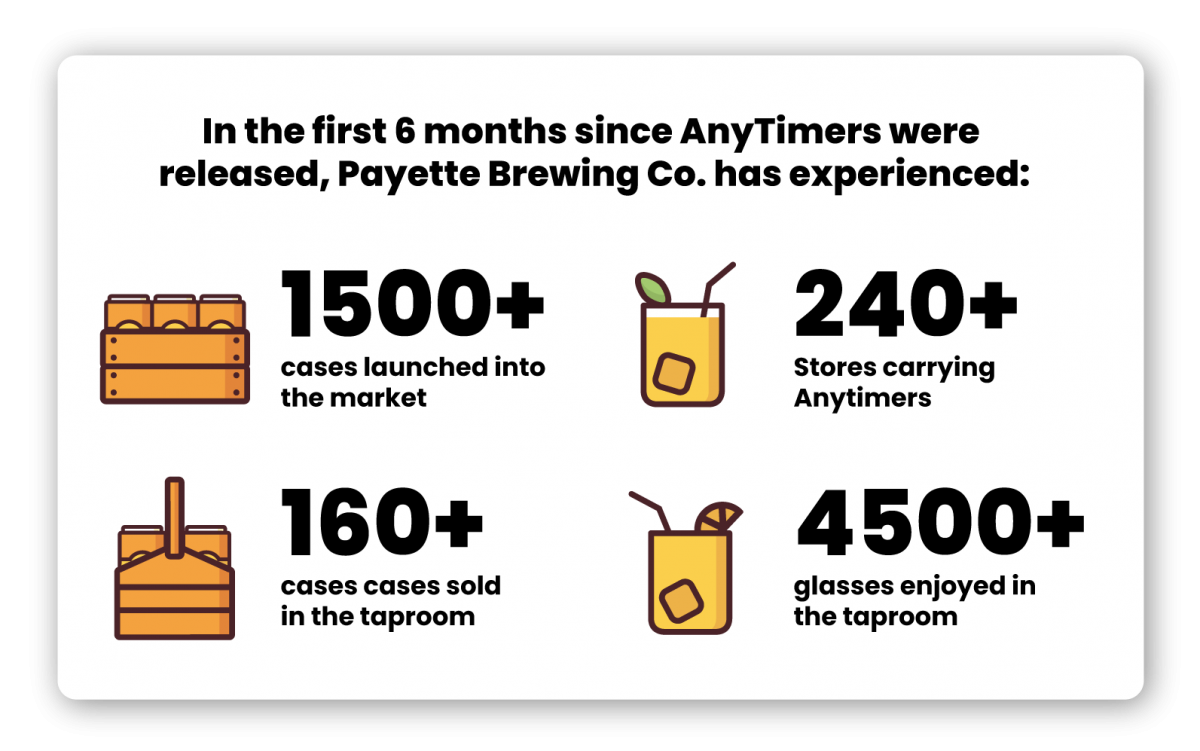 In the first 6 months since AnyTimers were released, Payette Brewing Co. has experienced:

1500+
cases launched into the market

240+
Stores carrying Anytimers

160+
cases cases sold in the taproom

4500+
glasses enjoyed in the taproom